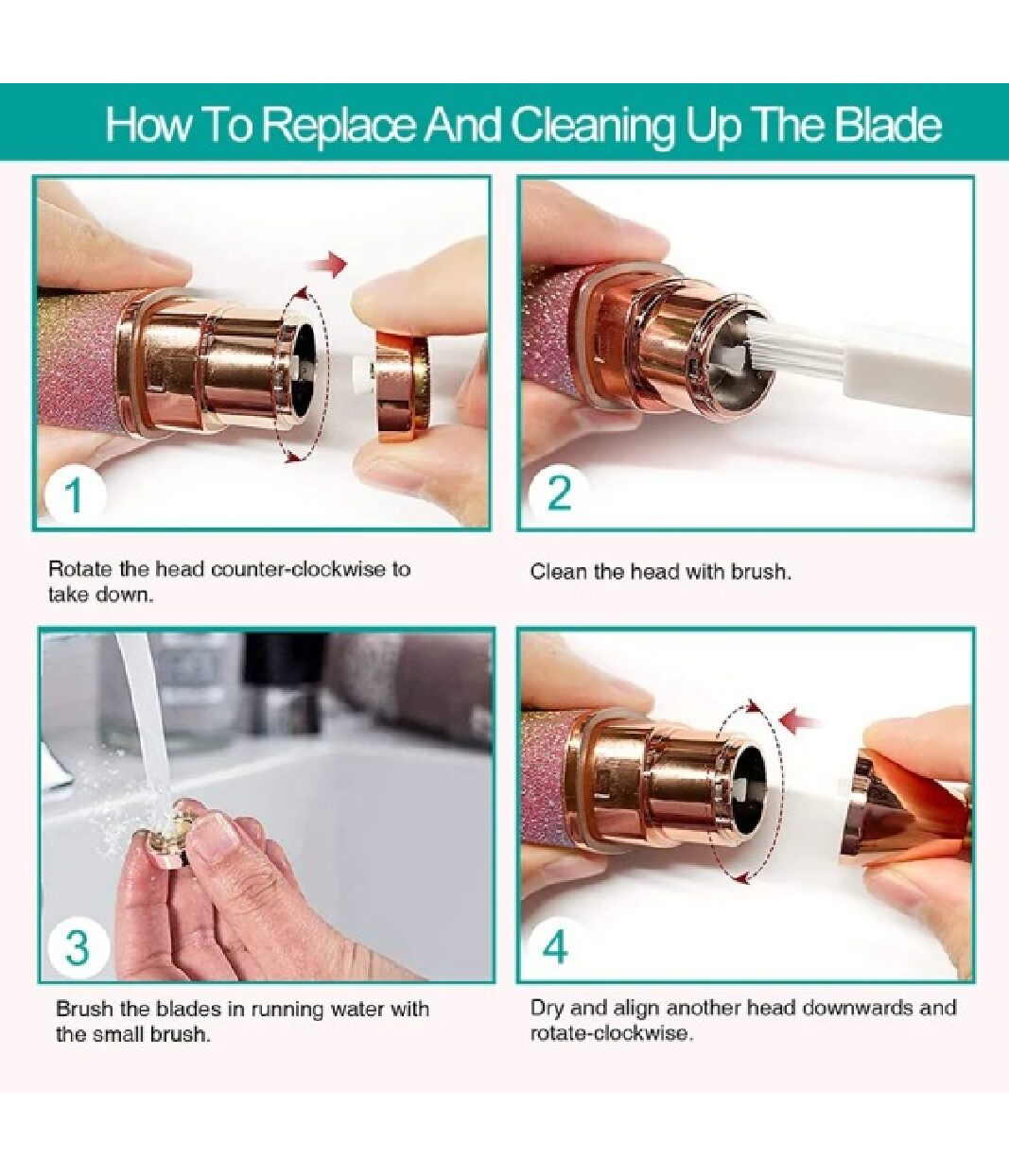 How To Replace And Cleaning Up The Blade

1

Rotate the head counter-clockwise to take down.

2

Clean the head with brush.

3

Brush the blades in running water with the small brush.

4

Dry and align another head downwards and rotate-clockwise.